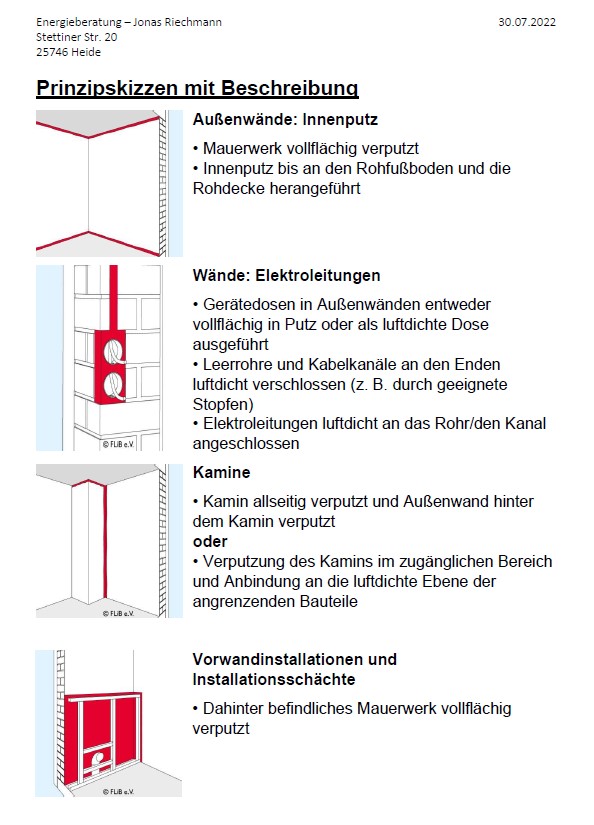 Energieberatung – Jonas Riechmann
Stettiner Str. 20
25746 Heide

30.07.2022

Prinzipskizzen mit Beschreibung

Außenwände: Innenputz

• Mauerwerk vollflächig verputzt
• Innenputz bis an den Rohfußboden und die Rohdecke herangeführt

© FLiB e.V.

Wände: Elektroleitungen

• Gerätedosen in Außenwänden entweder vollflächig in Putz oder als luftdichte Dose ausgeführt
• Leerrohre und Kabelkanäle an den Enden luftdicht verschlossen (z. B. durch geeignete Stopfen)
• Elektroleitungen luftdicht an das Rohr/den Kanal angeschlossen

© FLiB e.V.

Kamine

• Kamin allseitig verputzt und Außenwand hinter dem Kamin verputzt
oder
• Verputzung des Kamins im zugänglichen Bereich und Anbindung an die luftdichte Ebene der angrenzenden Bauteile

© FLiB e.V.

Vorwandinstallationen und Installationsschächte

• Dahinter befindliches Mauerwerk vollflächig verputzt